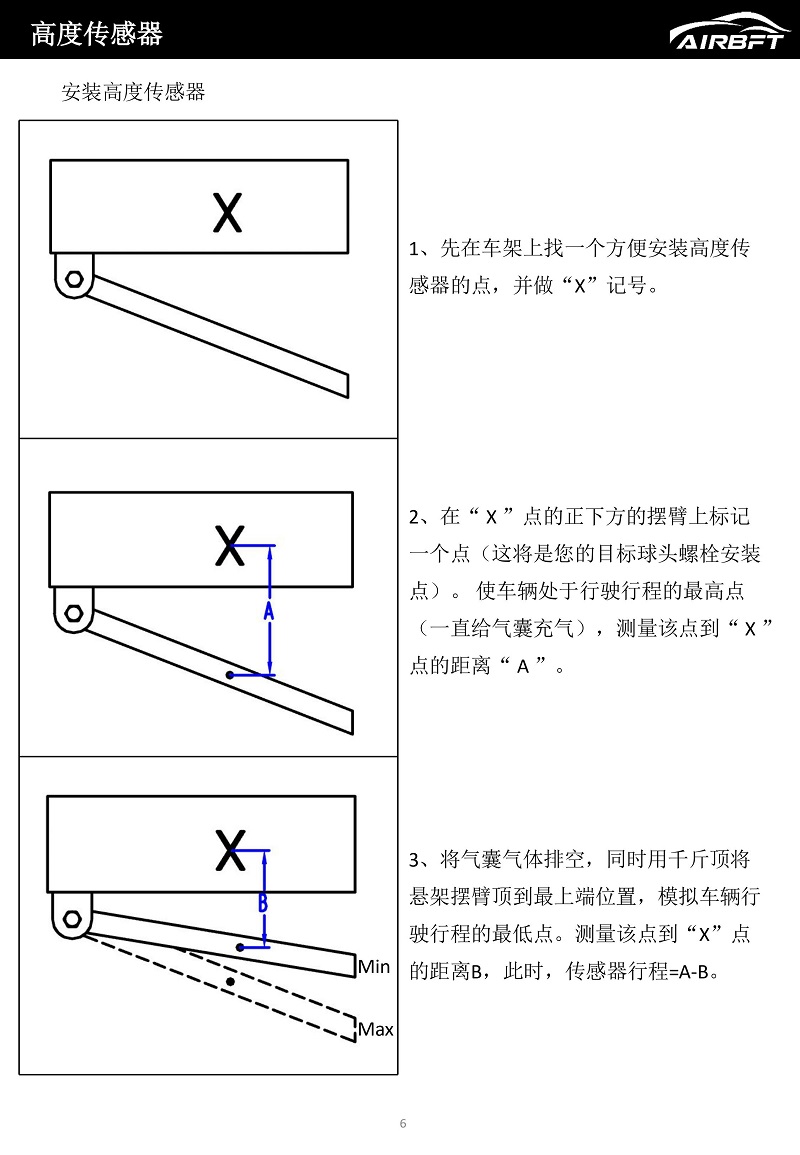 高度传感器

AIRBFT

安装高度传感器

X

1、先在车架上找一个方便安装高度传感器的点，并做“X”记号。

X

A

2、在“ X ”点的正下方的摆臂上标记一个点（这将是您的目标球头螺栓安装点）。 使车辆处于行驶行程的最高点（一直给气囊充气），测量该点到“ X ”点的距离“ A ”。

X

B

Min

Max

3、将气囊气体排空，同时用千斤顶将悬架摆臂顶到最上端位置，模拟车辆行驶行程的最低点。测量该点到“X”点的距离B，此时，传感器行程=A-B。

6