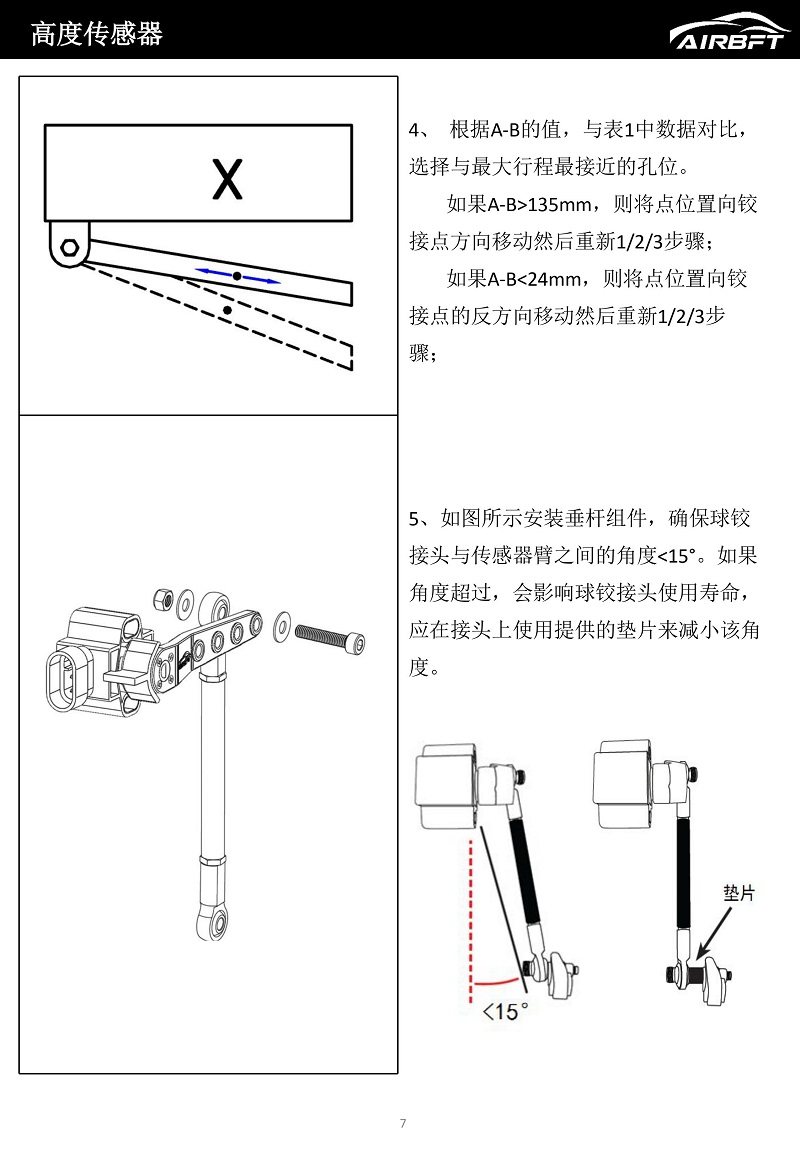 高度传感器

AIRBFT

X

4、 根据A-B的值，与表1中数据对比，选择与最大行程最接近的孔位。

如果A-B>135mm，则将点位置向铰接点方向移动然后重新1/2/3步骤；

如果A-B<24mm，则将点位置向铰接点的反方向移动然后重新1/2/3步骤；

5、如图所示安装垂杆组件，确保球铰接头与传感器臂之间的角度<15°。如果角度超过，会影响球铰接头使用寿命，应在接头上使用提供的垫片来减小该角度。

<15°

垫片

7