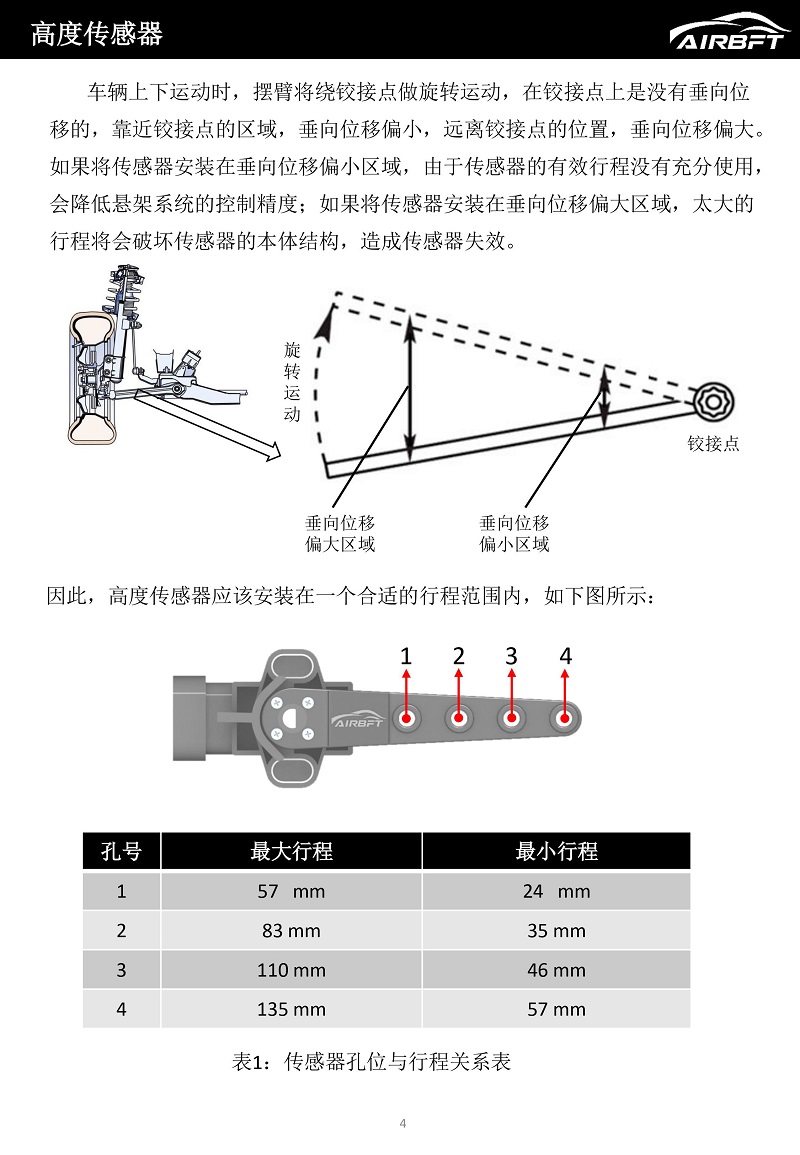 高度传感器

AIRBFT

车辆上下运动时，摆臂将绕铰接点做旋转运动，在铰接点上是没有垂向位移的，靠近铰接点的区域，垂向位移偏小，远离铰接点的位置，垂向位移偏大。如果将传感器安装在垂向位移偏小区域，由于传感器的有效行程没有充分使用，会降低悬架系统的控制精度；如果将传感器安装在垂向位移偏大区域，太大的行程将会破坏传感器的本体结构，造成传感器失效。

旋转运动

铰接点

垂向位移偏大区域

垂向位移偏小区域

因此，高度传感器应该安装在一个合适的行程范围内，如下图所示：

1 2 3 4

AIRBFT

| 孔号 | 最大行程 | 最小行程 |
|---|---|---|
| 1 | 57 mm | 24 mm |
| 2 | 83 mm | 35 mm |
| 3 | 110 mm | 46 mm |
| 4 | 135 mm | 57 mm |

表1：传感器孔位与行程关系表

4